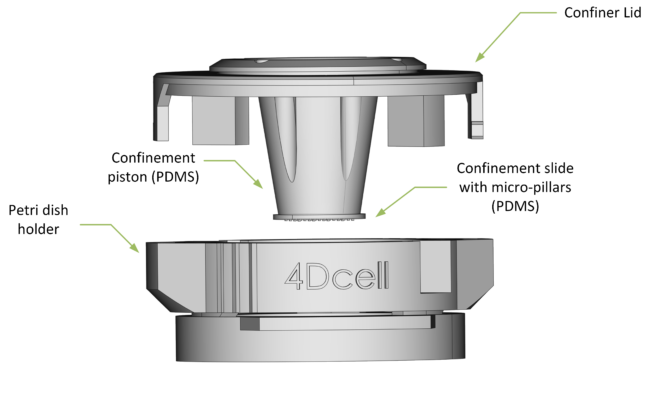 Confiner Lid

Confinement piston (PDMS)

Confinement slide with micro-pillars (PDMS)

Petri dish holder

4Dcell