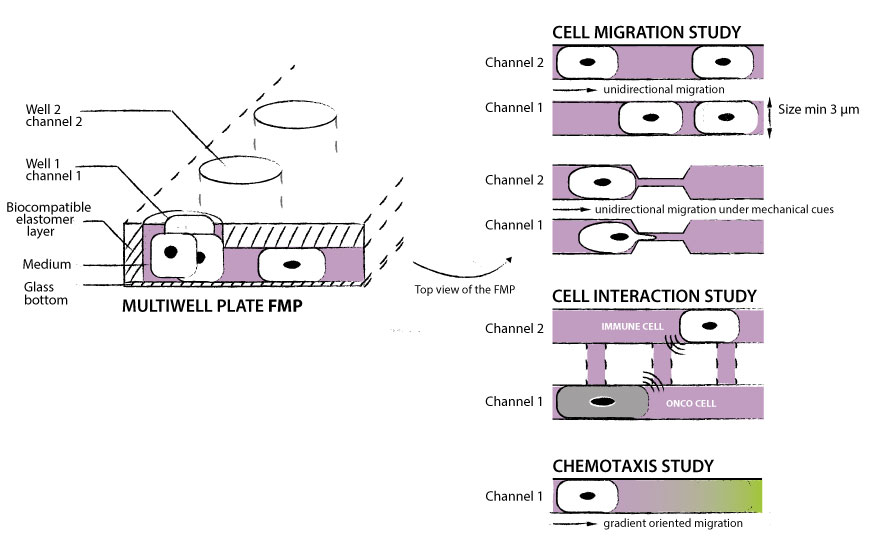 Well 2
channel 2

Well 1
channel 1

Biocompatible
elastomer
layer

Medium

Glass
bottom

MULTIWELL PLATE FMP

Top view of the FMP

CELL MIGRATION STUDY

Channel 2

unidirectional migration

Channel 1

Size min 3 µm

Channel 2

unidirectional migration under mechanical cues

Channel 1

CELL INTERACTION STUDY

Channel 2

IMMUNE CELL

Channel 1

ONCO CELL

CHEMOTAXIS STUDY

Channel 1

gradient oriented migration