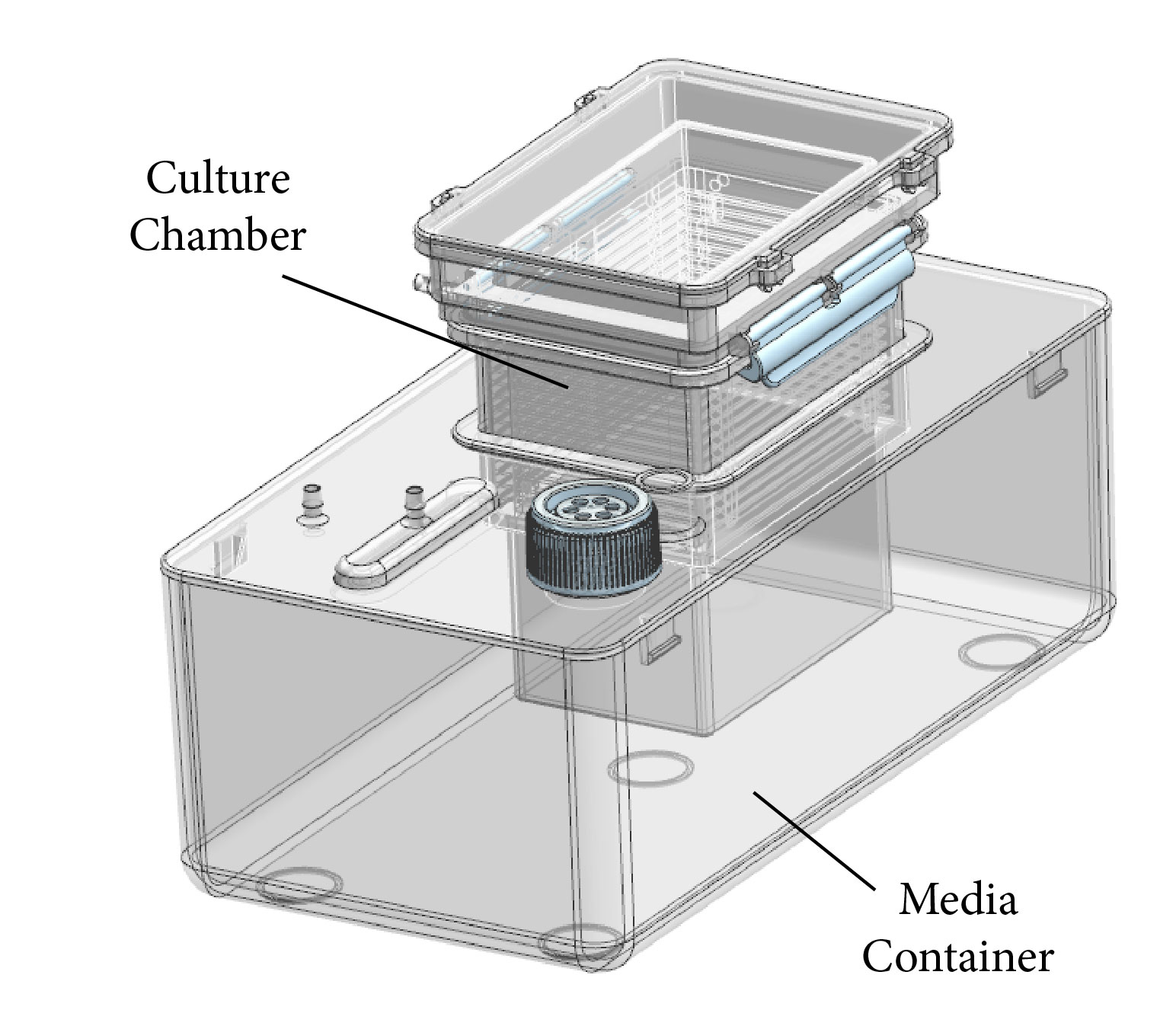 Culture Chamber

Media Container