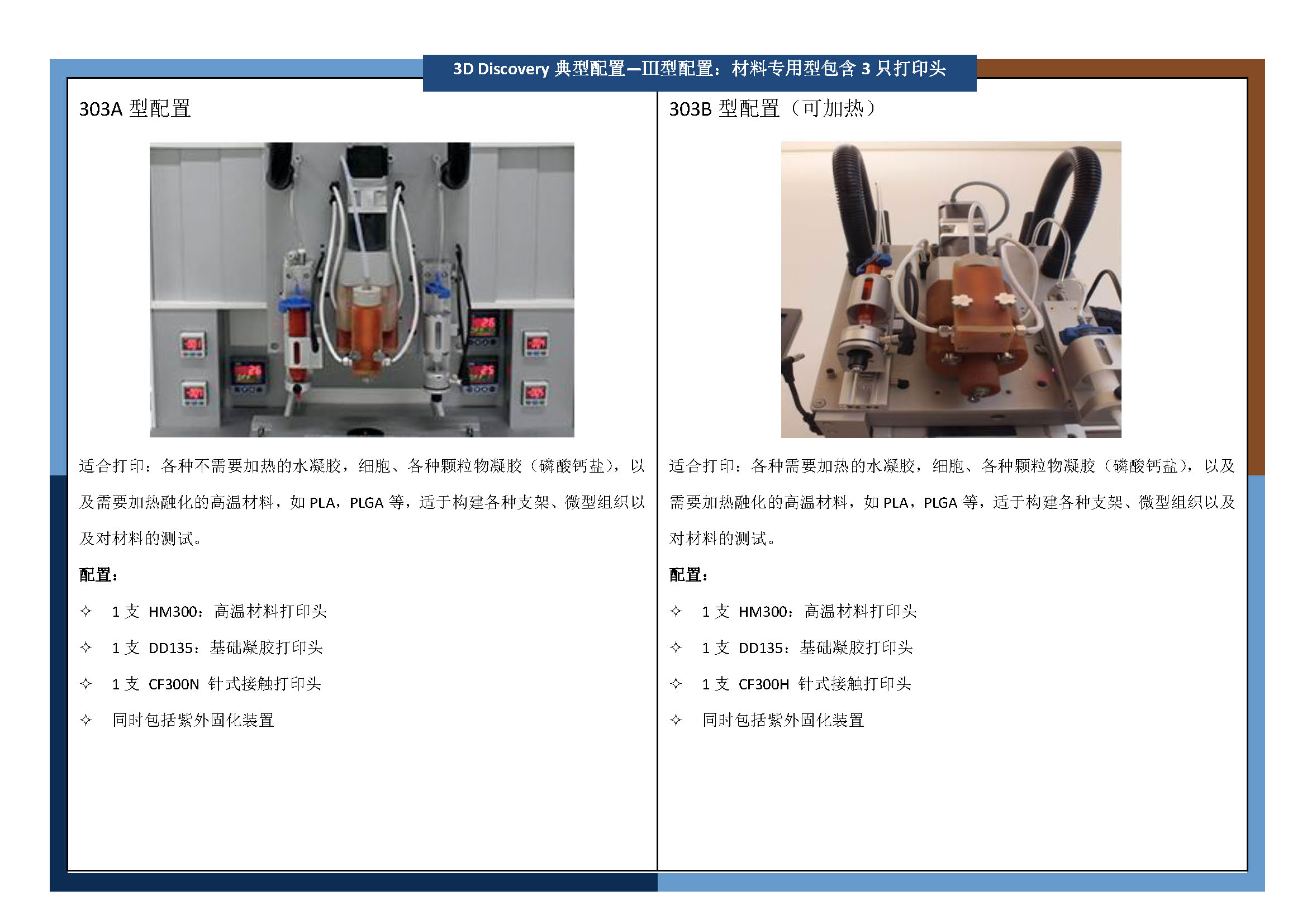 3D Discovery 典型配置—Ⅲ型配置：材料专用型包含 3 只打印头

303A 型配置

适合打印：各种不需要加热的水凝胶，细胞、各种颗粒物凝胶（磷酸钙盐），以及需要加热融化的高温材料，如 PLA，PLGA 等，适于构建各种支架、微型组织以及对材料的测试。

配置：

✧ 1 支 HM300：高温材料打印头

✧ 1 支 DD135：基础凝胶打印头

✧ 1 支 CF300N 针式接触打印头

✧ 同时包括紫外固化装置

303B 型配置（可加热）

适合打印：各种需要加热的水凝胶，细胞、各种颗粒物凝胶（磷酸钙盐），以及需要加热融化的高温材料，如 PLA，PLGA 等，适于构建各种支架、微型组织以及对材料的测试。

配置：

✧ 1 支 HM300：高温材料打印头

✧ 1 支 DD135：基础凝胶打印头

✧ 1 支 CF300H 针式接触打印头

✧ 同时包括紫外固化装置