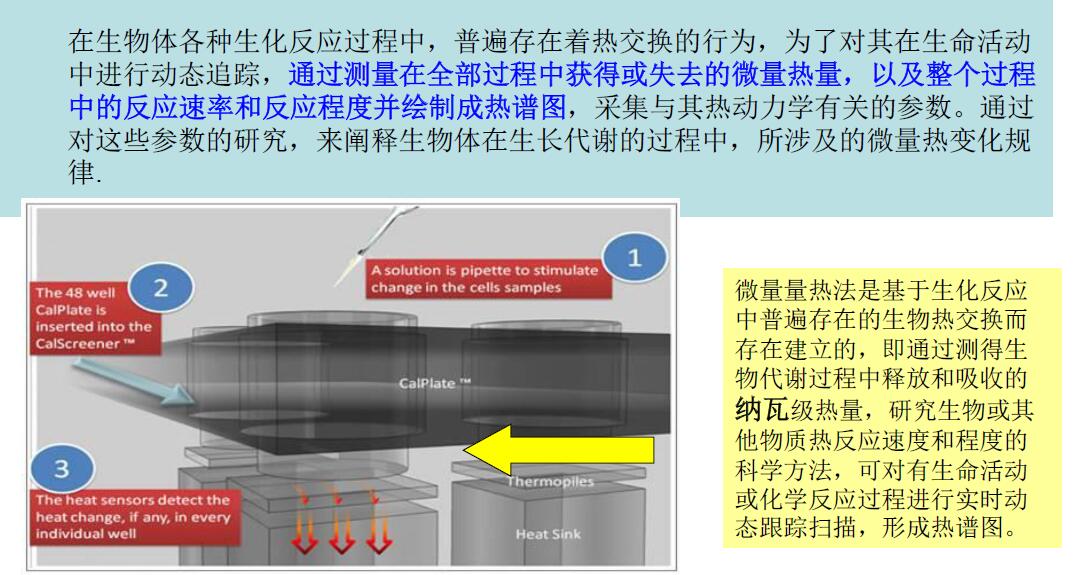 在生物体各种生化反应过程中，普遍存在着热交换的行为，为了对其在生命活动中进行动态追踪，通过测量在全部过程中获得或失去的微量热量，以及整个过程中的反应速率和反应程度并绘制成热谱图，采集与其热动力学有关的参数。通过对这些参数的研究，来阐释生物体在生长代谢的过程中，所涉及的微量热变化规律.

1

A solution is pipette to stimulate change in the cells samples

2

The 48 well CalPlate is inserted into the CalScreener ™

CalPlate ™

3

The heat sensors detect the heat change, if any, in every individual well

Thermopiles

Heat Sink

微量量热法是基于生化反应中普遍存在的生物热交换而存在建立的，即通过测得生物代谢过程中释放和吸收的纳瓦级热量，研究生物或其他物质热反应速度和程度的科学方法，可对有生命活动或化学反应过程进行实时动态跟踪扫描，形成热谱图。