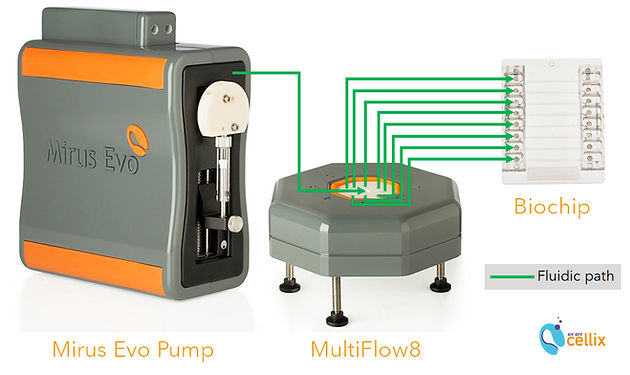 Mirus Evo

Biochip

Fluidic path

Mirus Evo Pump

MultiFlow8

we are cellix